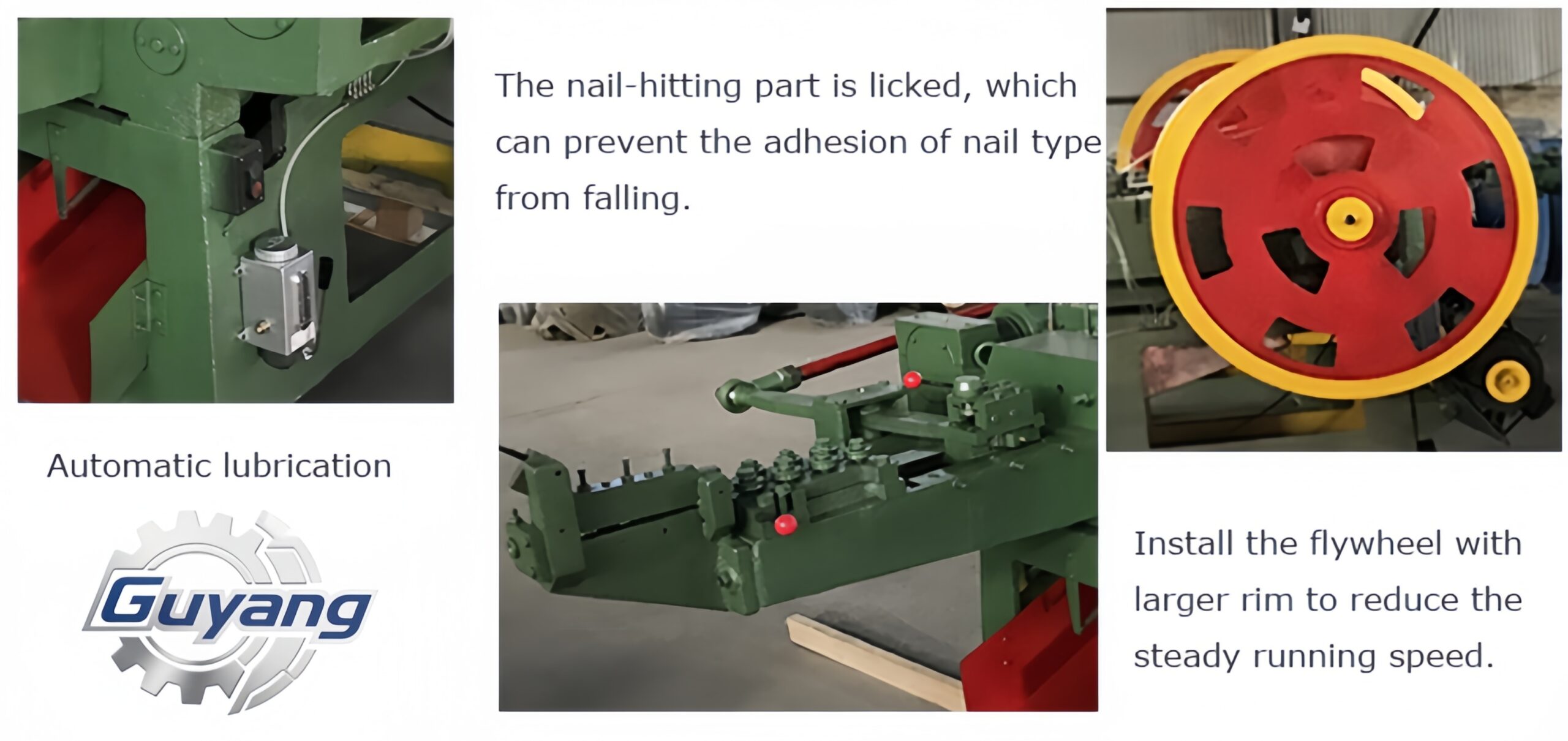 The nail-hitting part is licked, which can prevent the adhesion of nail type from falling.

Automatic lubrication

Guyang

Install the flywheel with larger rim to reduce the steady running speed.