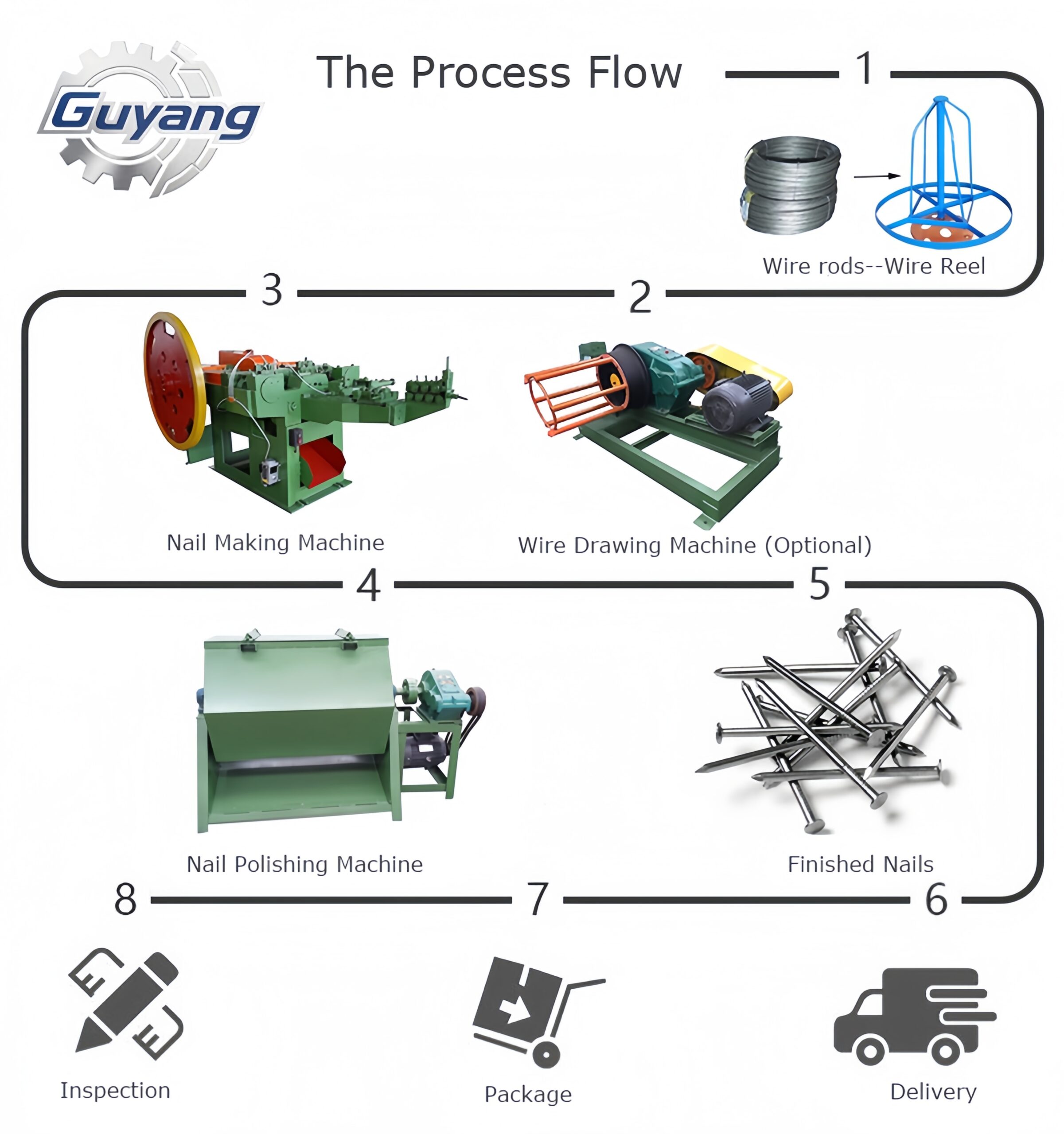 Guyang

The Process Flow

1

Wire rods--Wire Reel

3

2

Nail Making Machine

Wire Drawing Machine (Optional)

4

5

Nail Polishing Machine

Finished Nails

8

7

6

Inspection

Package

Delivery